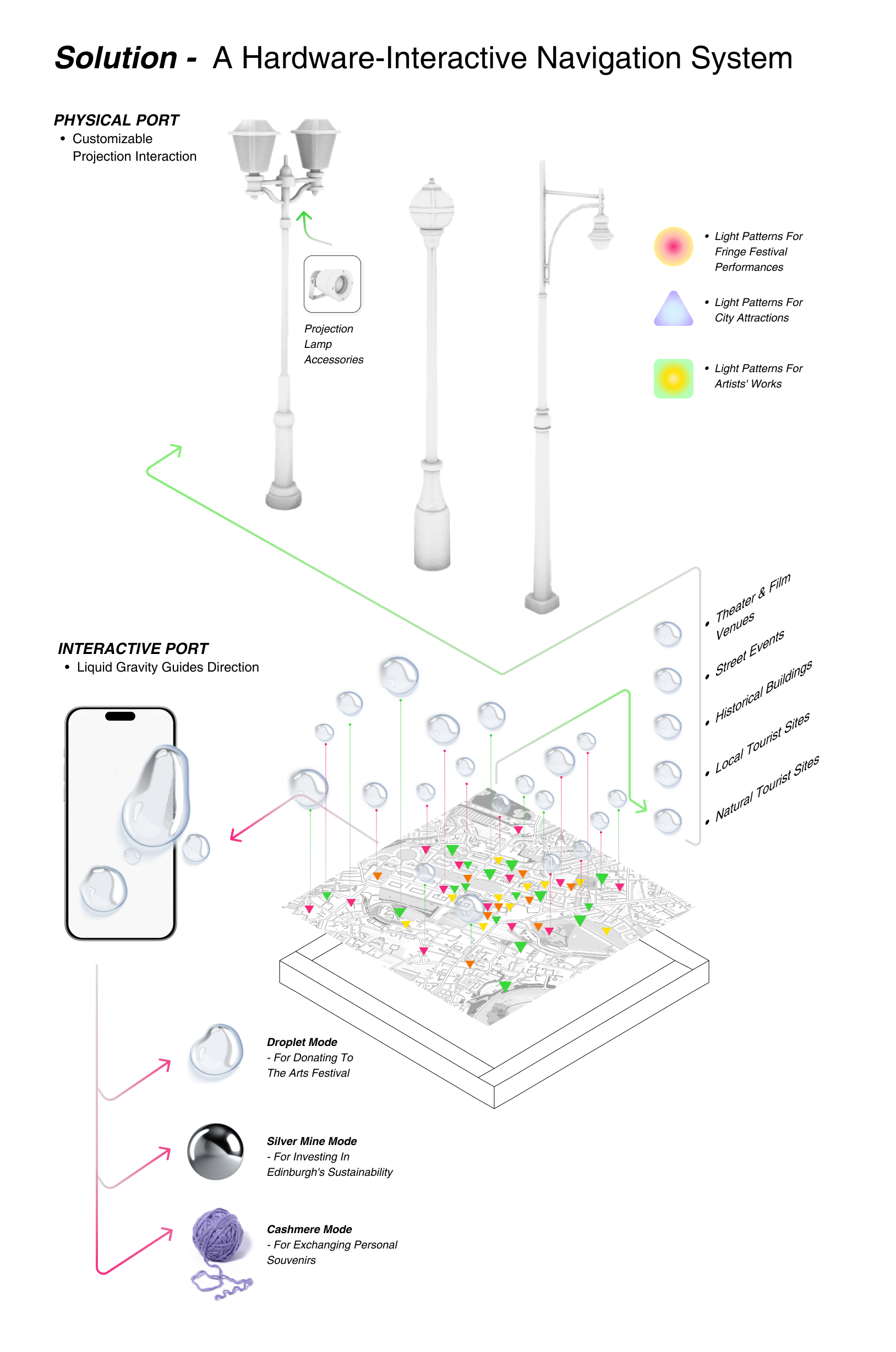 Solution - A Hardware-Interactive Navigation System

PHYSICAL PORT
• Customizable Projection Interaction

Projection Lamp Accessories

• Light Patterns For Fringe Festival Performances

• Light Patterns For City Attractions

• Light Patterns For Artists' Works

INTERACTIVE PORT
• Liquid Gravity Guides Direction

• Theater & Film Venues
• Street Events
• Historical Buildings
• Local Tourist Sites
• Natural Tourist Sites

Droplet Mode
- For Donating To The Arts Festival

Silver Mine Mode
- For Investing In Edinburgh's Sustainability

Cashmere Mode
- For Exchanging Personal Souvenirs